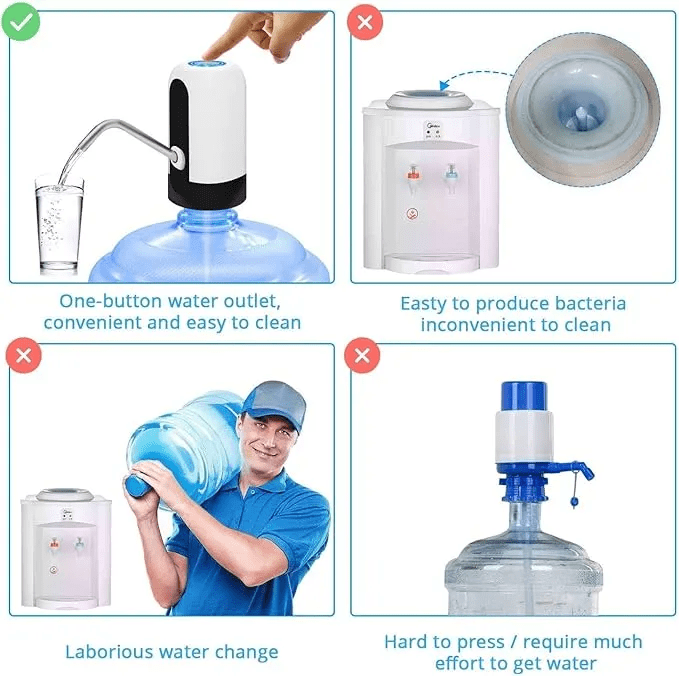 One-button water outlet, convenient and easy to clean

Easty to produce bacteria inconvenient to clean

Laborious water change

Hard to press / require much effort to get water